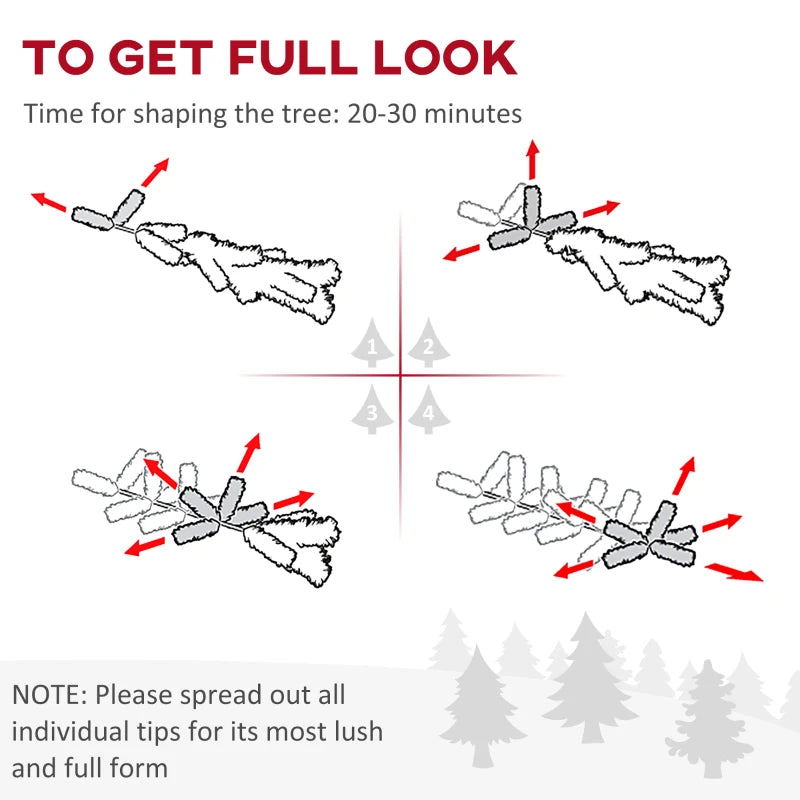 TO GET FULL LOOK

Time for shaping the tree: 20-30 minutes

1
2
3
4

NOTE: Please spread out all individual tips for its most lush and full form