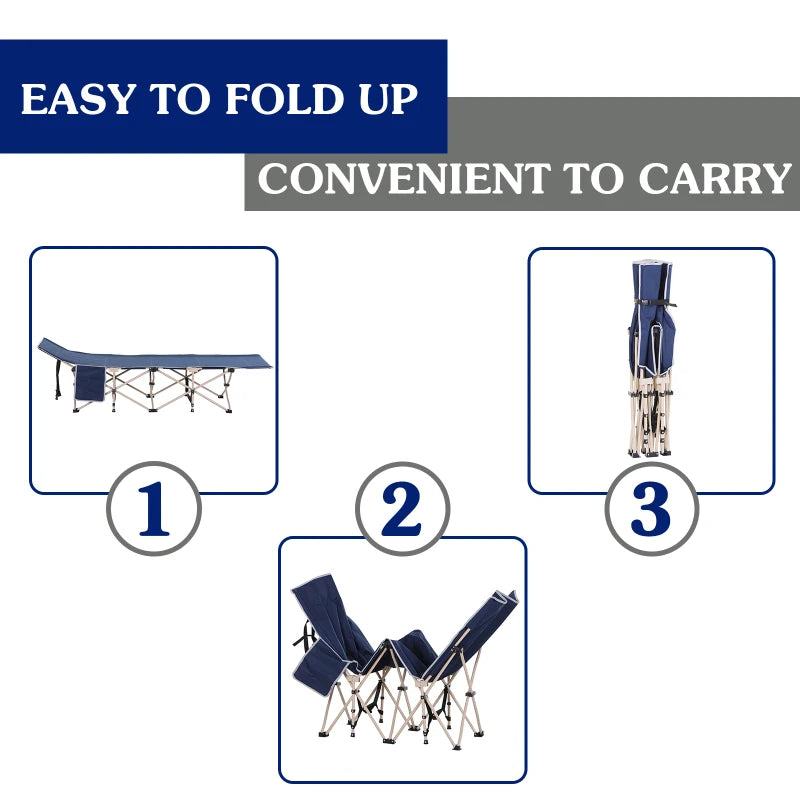 EASY TO FOLD UP

CONVENIENT TO CARRY

1

2

3