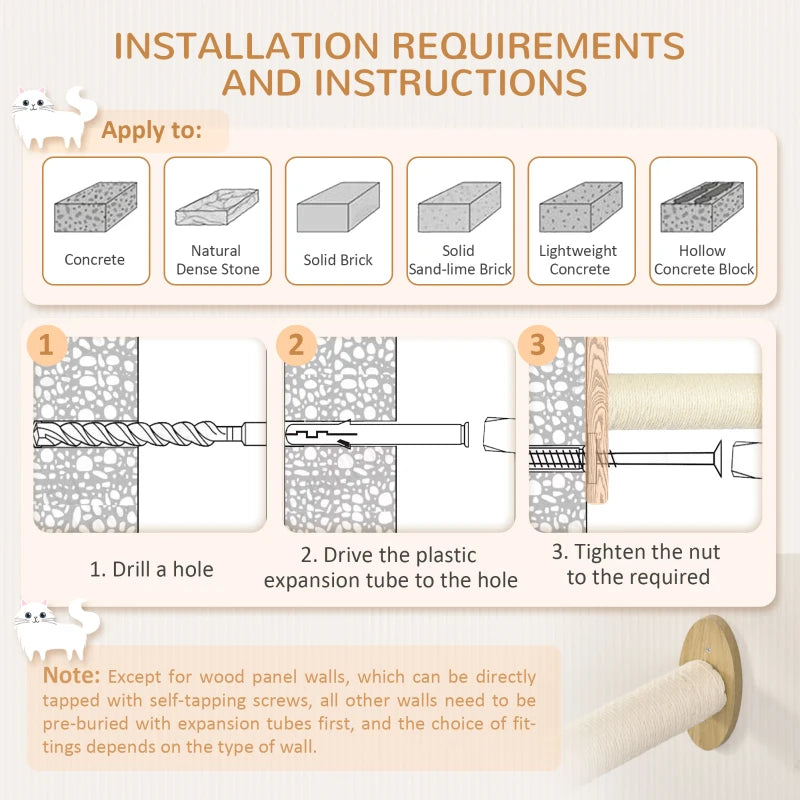 INSTALLATION REQUIREMENTS AND INSTRUCTIONS

Apply to:

Concrete

Natural Dense Stone

Solid Brick

Solid Sand-lime Brick

Lightweight Concrete

Hollow Concrete Block

1

2

3

1. Drill a hole

2. Drive the plastic expansion tube to the hole

3. Tighten the nut to the required

Note: Except for wood panel walls, which can be directly tapped with self-tapping screws, all other walls need to be pre-buried with expansion tubes first, and the choice of fittings depends on the type of wall.