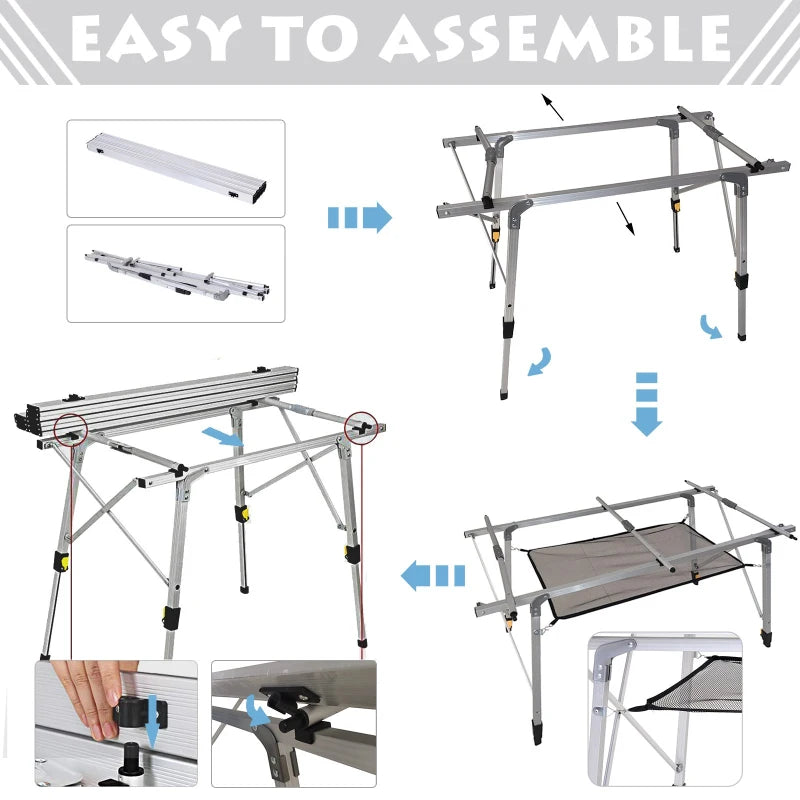 EASY TO ASSEMBLE