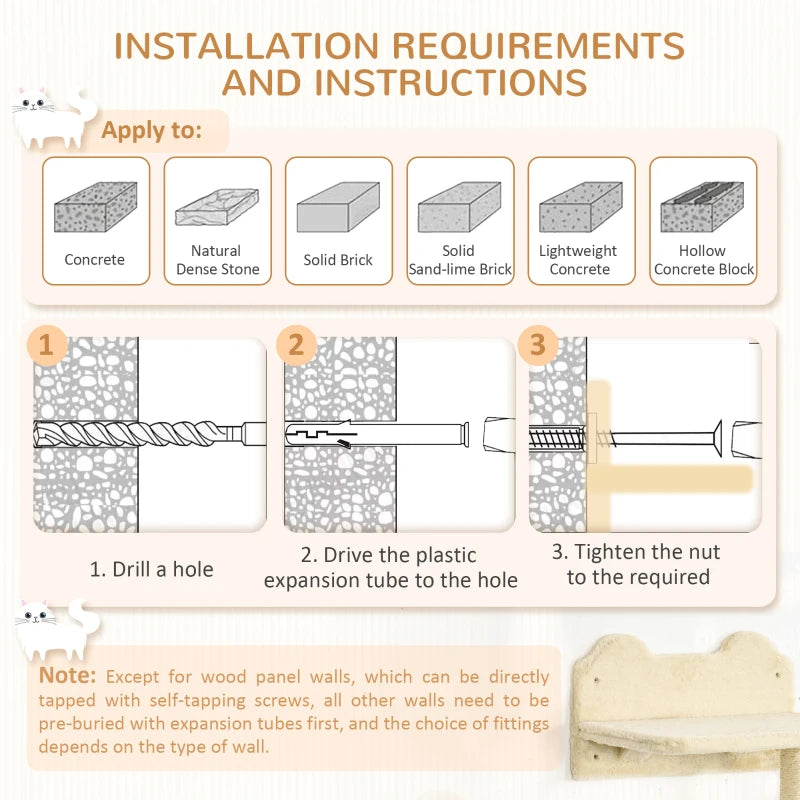 INSTALLATION REQUIREMENTS AND INSTRUCTIONS

Apply to:

Concrete

Natural Dense Stone

Solid Brick

Solid Sand-lime Brick

Lightweight Concrete

Hollow Concrete Block

1

2

3

1. Drill a hole

2. Drive the plastic expansion tube to the hole

3. Tighten the nut to the required

Note: Except for wood panel walls, which can be directly tapped with self-tapping screws, all other walls need to be pre-buried with expansion tubes first, and the choice of fittings depends on the type of wall.